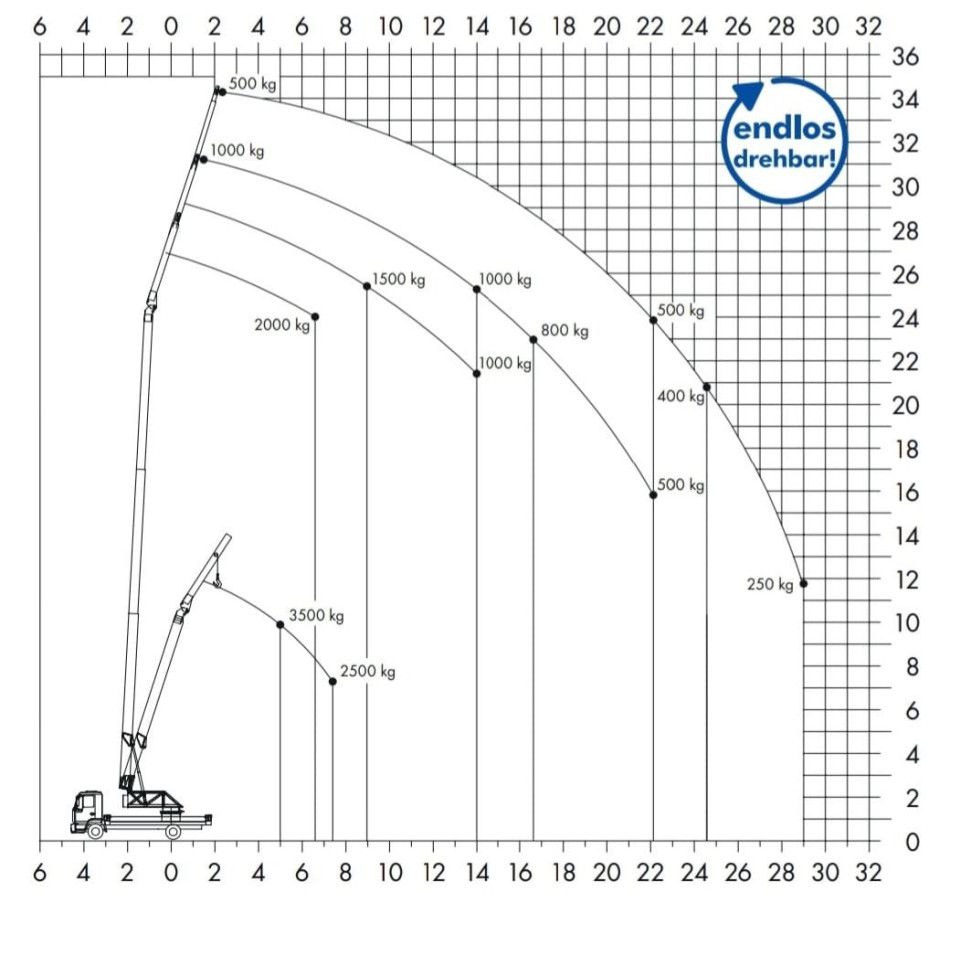 6 4 2 0 2 4 6 8 10 12 14 16 18 20 22 24 26 28 30 32

36
34
32
30
28
26
24
22
20
18
16
14
12
10
8
6
4
2
0

endlos drehbar!

500 kg
1000 kg
1500 kg
1000 kg
2000 kg
800 kg
500 kg
1000 kg
400 kg
500 kg
250 kg
3500 kg
2500 kg

6 4 2 0 2 4 6 8 10 12 14 16 18 20 22 24 26 28 30 32